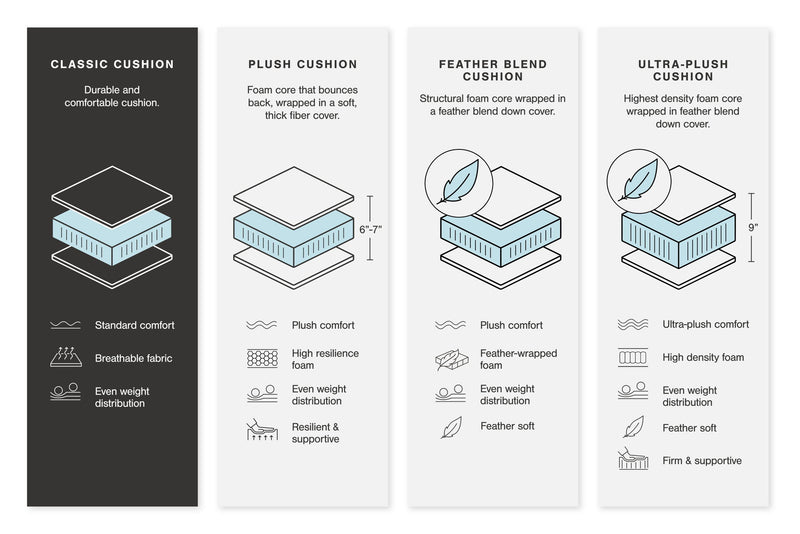 CLASSIC CUSHION

Durable and comfortable cushion.

Standard comfort

Breathable fabric

Even weight distribution

PLUSH CUSHION

Foam core that bounces back, wrapped in a soft, thick fiber cover.

6"-7"

Plush comfort

High resilience foam

Even weight distribution

Resilient & supportive

FEATHER BLEND CUSHION

Structural foam core wrapped in a feather blend down cover.

Plush comfort

Feather-wrapped foam

Even weight distribution

Feather soft

ULTRA-PLUSH CUSHION

Highest density foam core wrapped in feather blend down cover.

9"

Ultra-plush comfort

High density foam

Even weight distribution

Feather soft

Firm & supportive