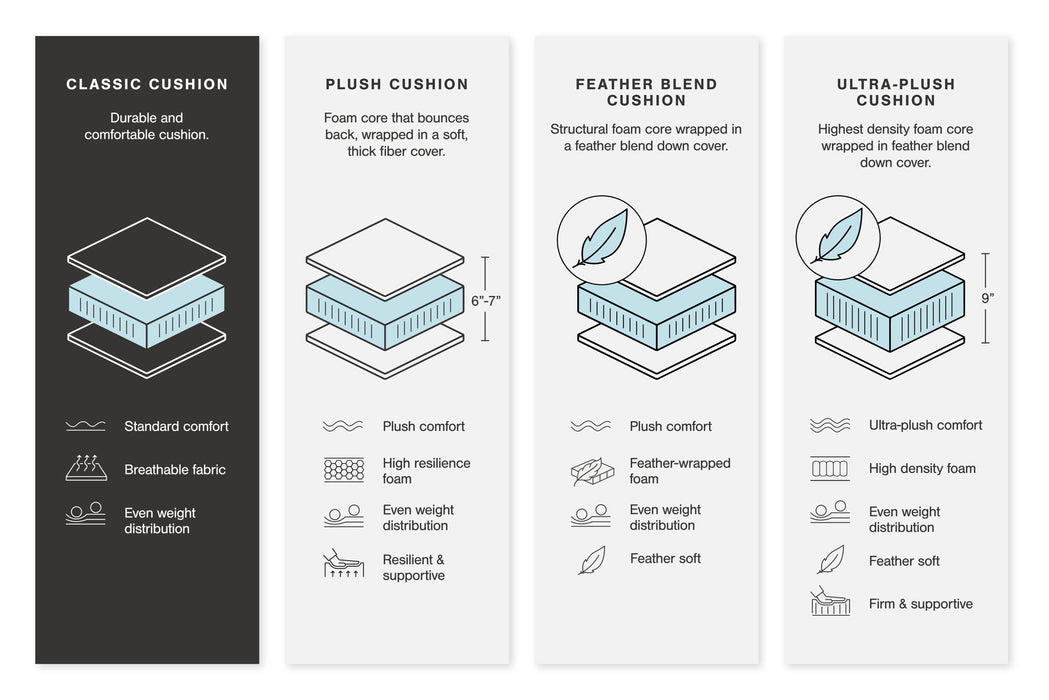 CLASSIC CUSHION

Durable and comfortable cushion.

Standard comfort

Breathable fabric

Even weight distribution

PLUSH CUSHION

Foam core that bounces back, wrapped in a soft, thick fiber cover.

6"-7"

Plush comfort

High resilience foam

Even weight distribution

Resilient & supportive

FEATHER BLEND CUSHION

Structural foam core wrapped in a feather blend down cover.

Plush comfort

Feather-wrapped foam

Even weight distribution

Feather soft

ULTRA-PLUSH CUSHION

Highest density foam core wrapped in feather blend down cover.

9"

Ultra-plush comfort

High density foam

Even weight distribution

Feather soft

Firm & supportive